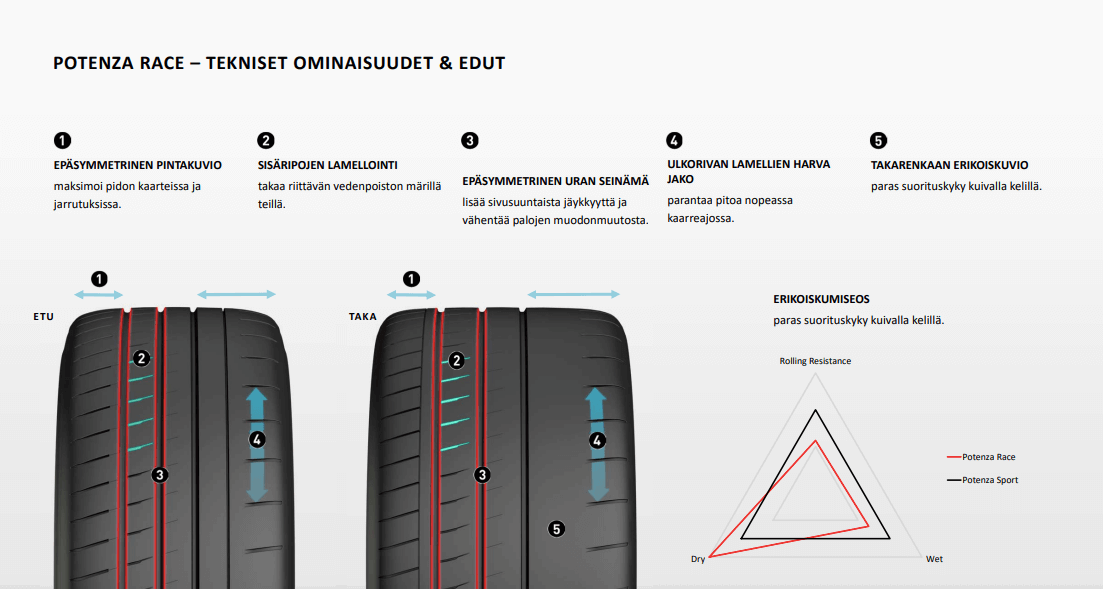 POTENZA RACE – TEKNISET OMINAISUUDET & EDUT

1
EPÄSYMMETRINEN PINTAKUVIO
maksimoi pidon kaarteissa ja jarrutuksissa.

2
SISÄRIPOJEN LAMELLOINTI
takaa riittävän vedenpoiston märillä teillä.

3
EPÄSYMMETRINEN URAN SEINÄMÄ
lisää sivusuuntaista jäykkyyttä ja vähentää palojen muodonmuutosta.

4
ULKORIVAN LAMELLIEN HARVA JAKO
parantaa pitoa nopeassa kaarreajossa.

5
TAKARENKAAN ERIKOISKUVIO
paras suorituskyky kuivalla kelillä.

ETU
1
2
3
4

TAKA
1
2
3
4
5

ERIKOISKUMISEOS
paras suorituskyky kuivalla kelillä.

Rolling Resistance
Dry
Wet
Potenza Race
Potenza Sport